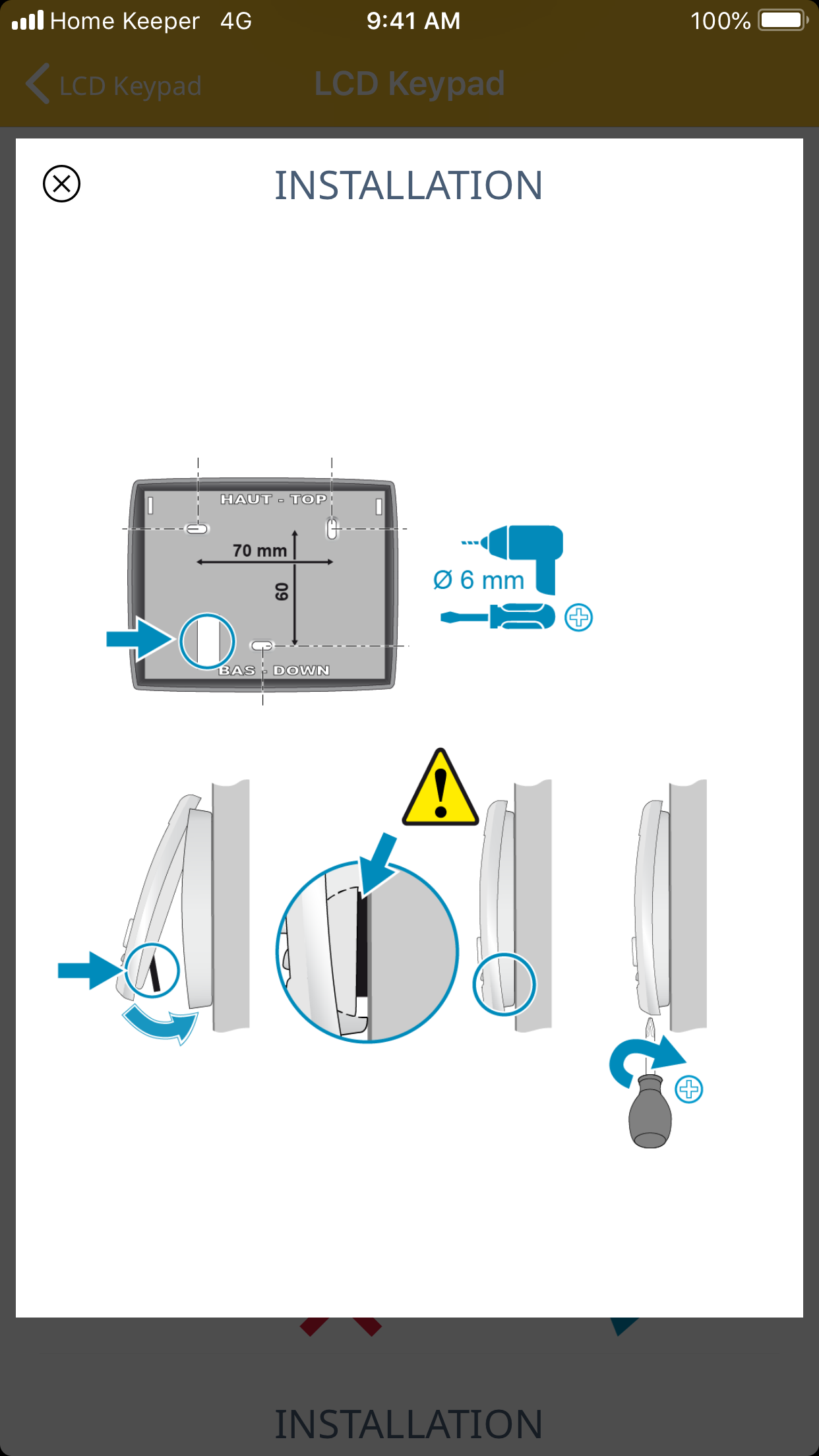 Home Keeper 4G 9:41 AM 100%

LCD Keypad LCD Keypad

INSTALLATION

HAUT - TOP

70 mm

60

BAS - DOWN

Ø 6 mm

INSTALLATION